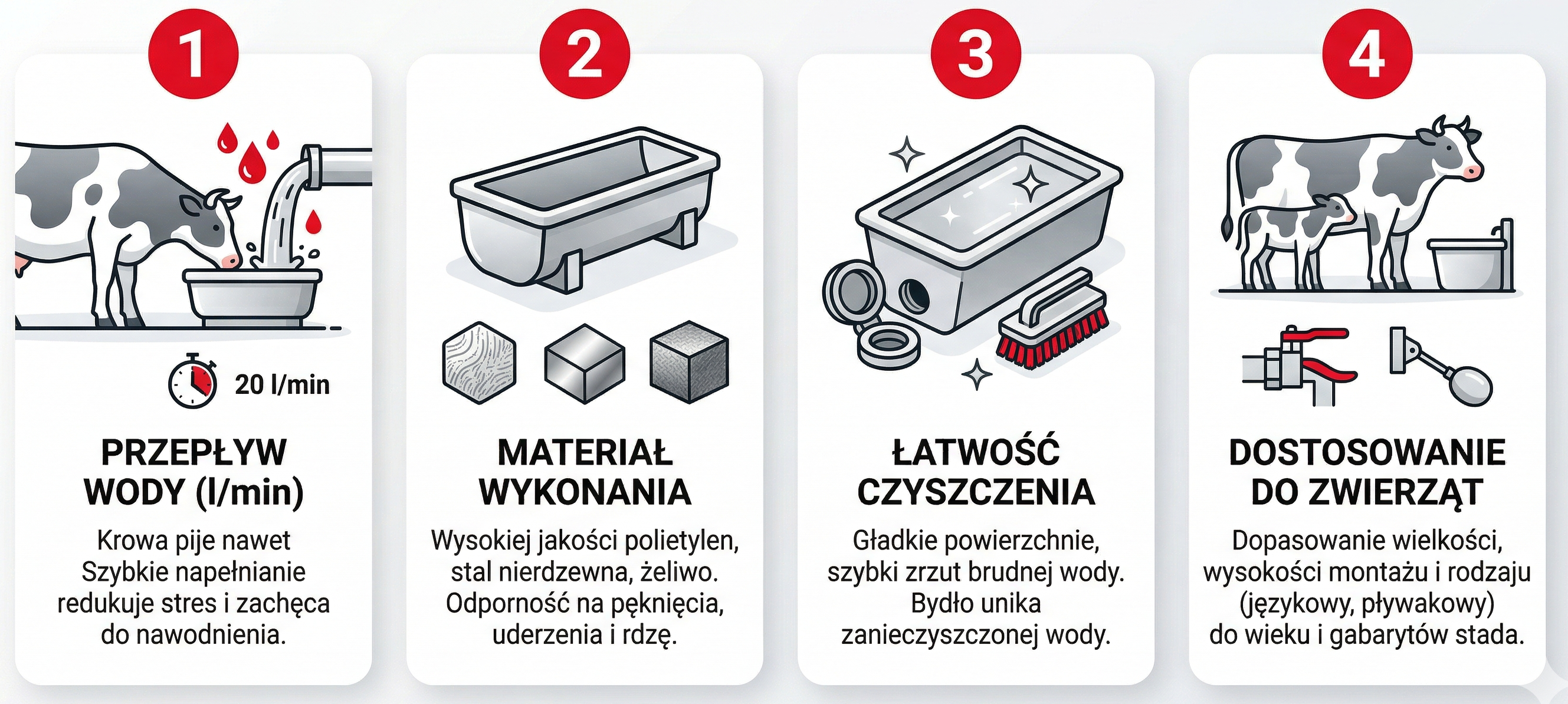 1

20 l/min

PRZEPŁYW WODY (l/min)

Krowa pije nawet Szybkie napełnianie redukuje stres i zachęca do nawodnienia.

2

MATERIAŁ WYKONANIA

Wysokiej jakości polietylen, stal nierdzewna, żeliwo. Odporność na pęknięcia, uderzenia i rdzę.

3

ŁATWOŚĆ CZYSZCZENIA

Gładkie powierzchnie, szybki zrzut brudnej wody. Bydło unika zanieczyszczonej wody.

4

DOSTOSOWANIE DO ZWIERZĄT

Dopasowanie wielkości, wysokości montażu i rodzaju (językowy, pływakowy) do wieku i gabarytów stada.